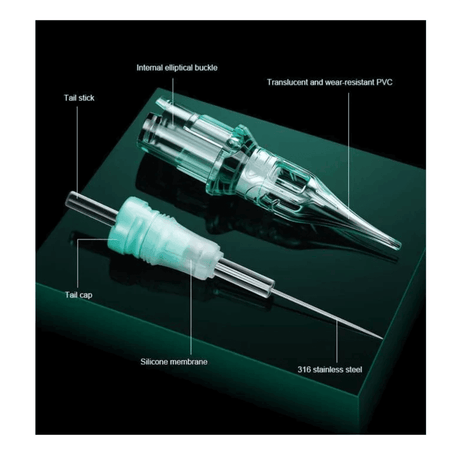 Internal elliptical buckle

Translucent and wear-resistant PVC

Tail stick

Tail cap

Silicone membrane

316 stainless steel