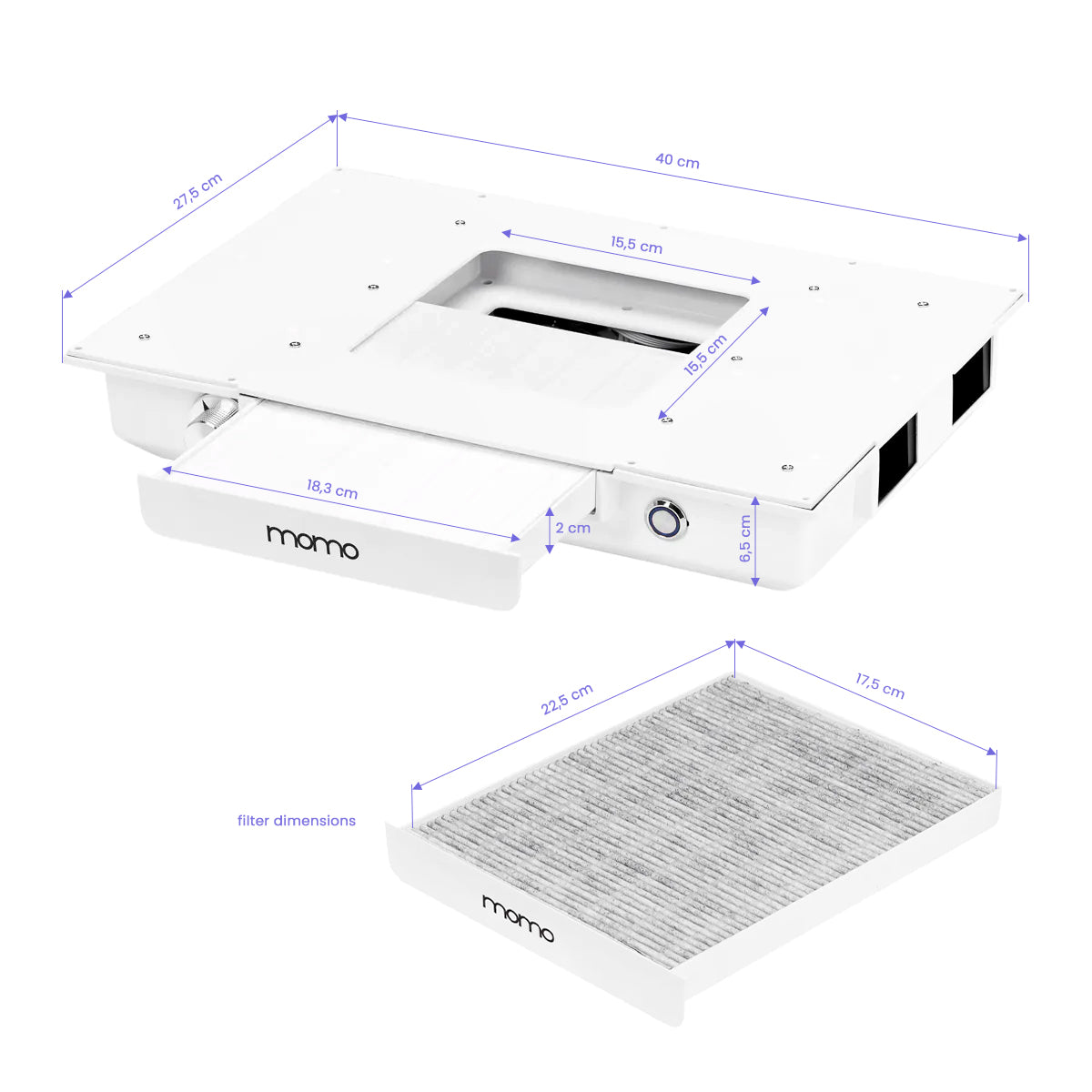 27,5 cm

40 cm

15,5 cm

15,5 cm

18,3 cm

2 cm

6,5 cm

momo

22,5 cm

17,5 cm

filter dimensions

momo