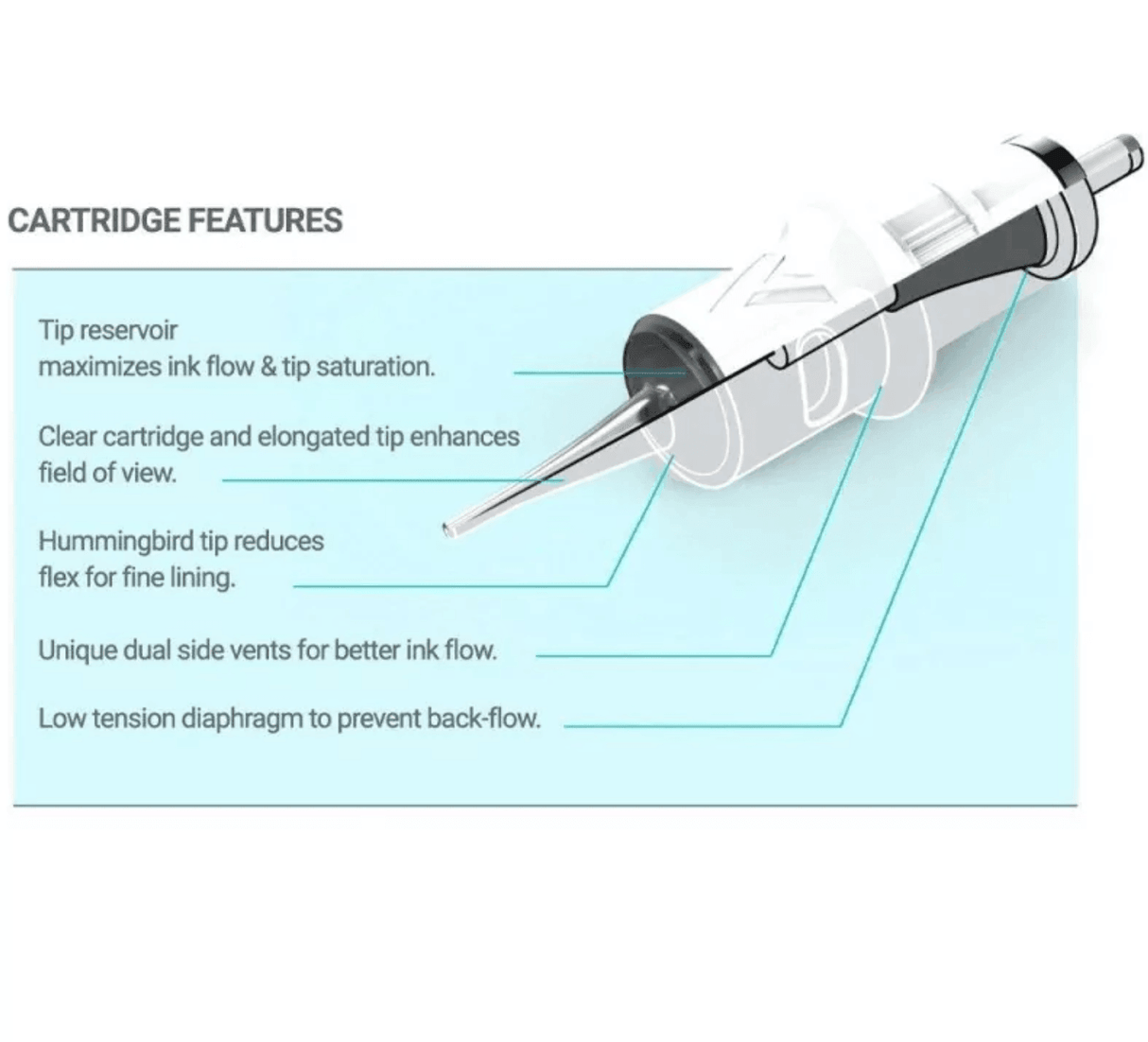 CARTRIDGE FEATURES

Tip reservoir maximizes ink flow & tip saturation.

Clear cartridge and elongated tip enhances field of view.

Hummingbird tip reduces flex for fine lining.

Unique dual side vents for better ink flow.

Low tension diaphragm to prevent back-flow.