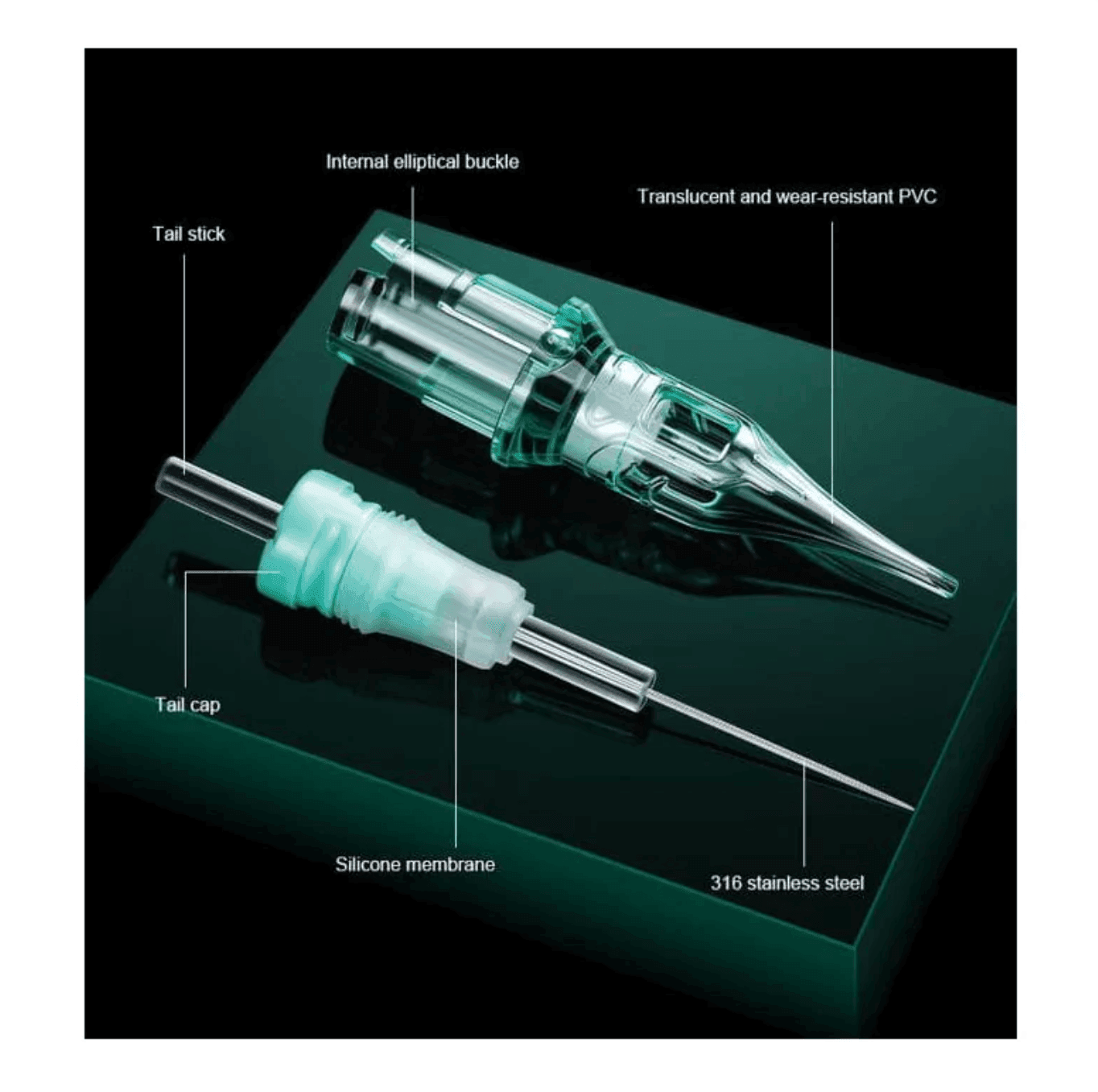 Internal elliptical buckle

Translucent and wear-resistant PVC

Tail stick

Tail cap

Silicone membrane

316 stainless steel